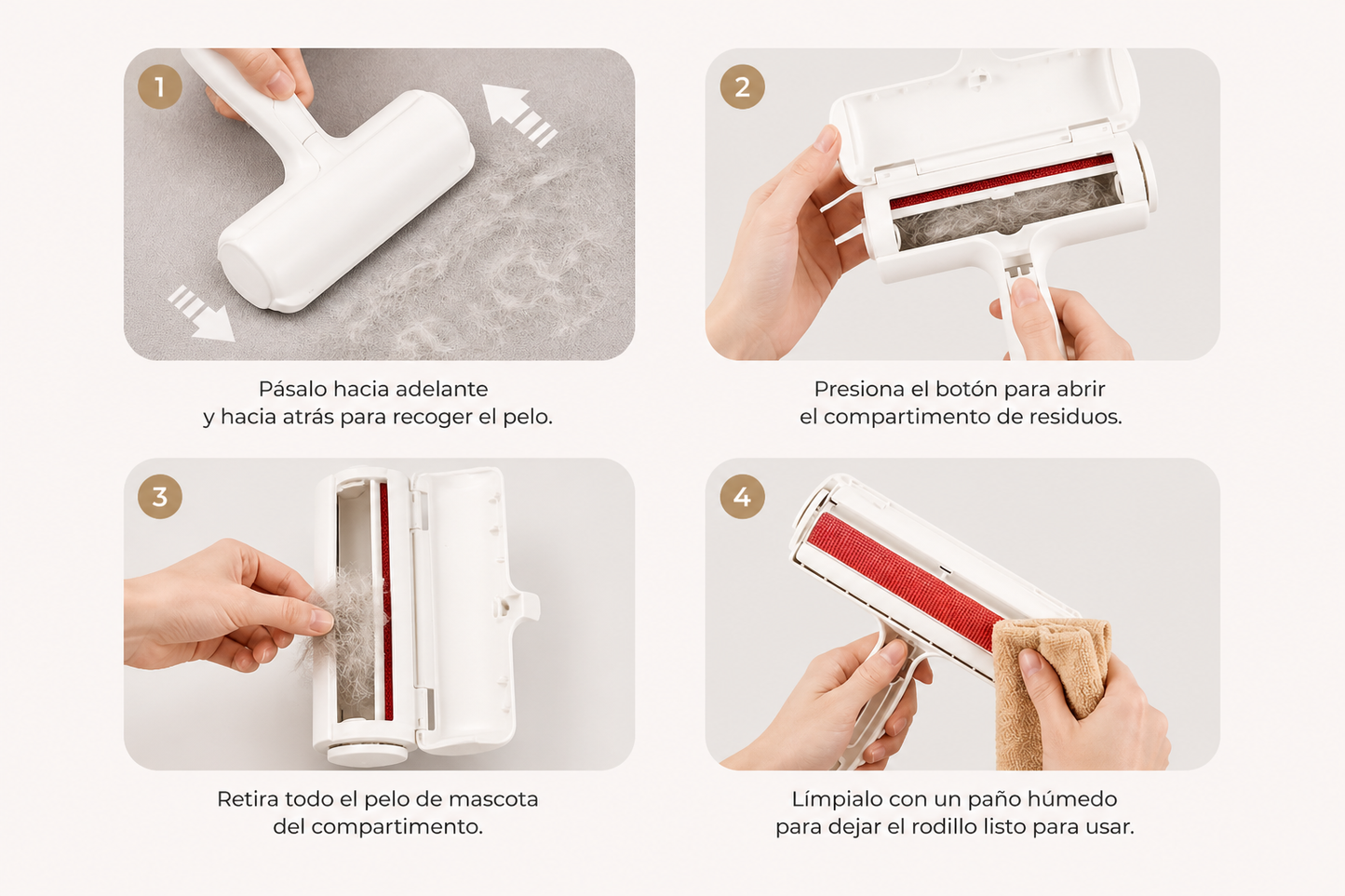 1

Pásalo hacia adelante y hacia atrás para recoger el pelo.

2

Presiona el botón para abrir el compartimento de residuos.

3

Retira todo el pelo de mascota del compartimento.

4

Límpialo con un paño húmedo para dejar el rodillo listo para usar.